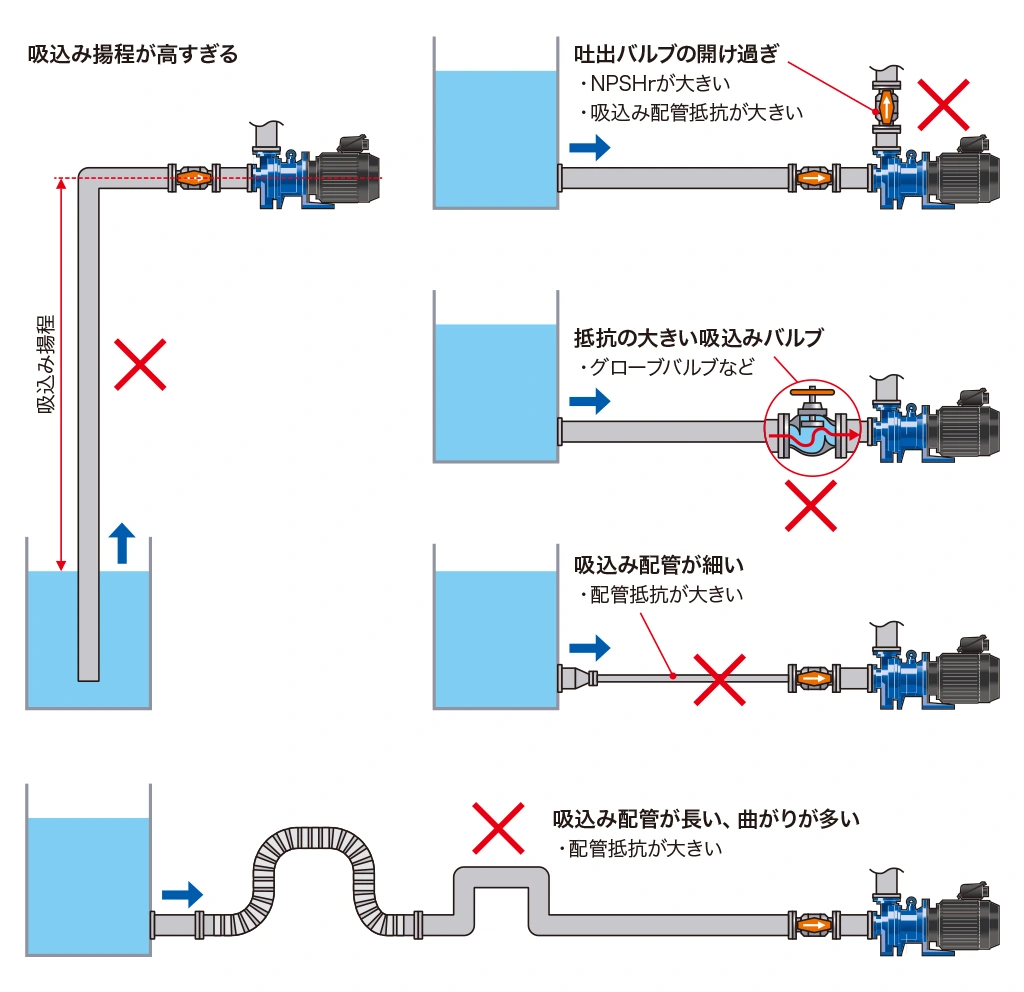 吸込み揚程が高すぎる

吸込み揚程

吐出バルブの開け過ぎ
・NPSHrが大きい
・吸込み配管抵抗が大きい

抵抗の大きい吸込みバルブ
・グローブバルブなど

吸込み配管が細い
・配管抵抗が大きい

吸込み配管が長い、曲がりが多い
・配管抵抗が大きい