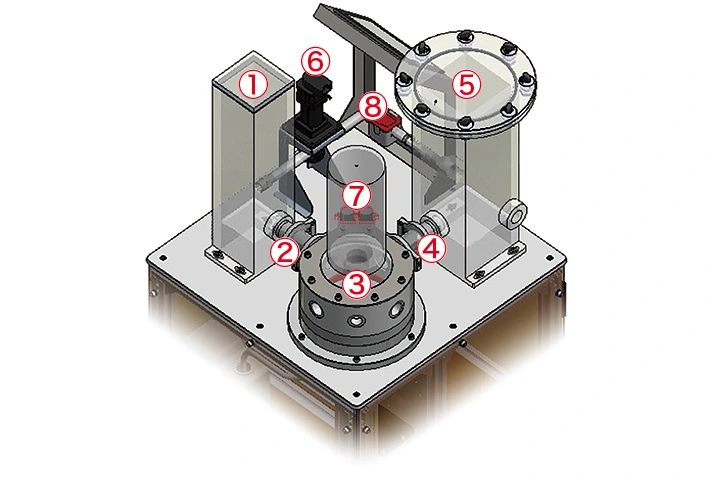 ①
⑥
⑤
⑧
⑦
②
④
③