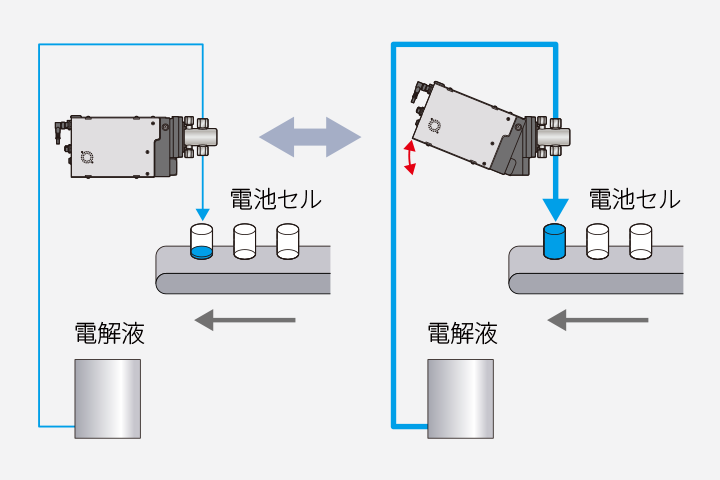 電池セル

電解液

電池セル

電解液